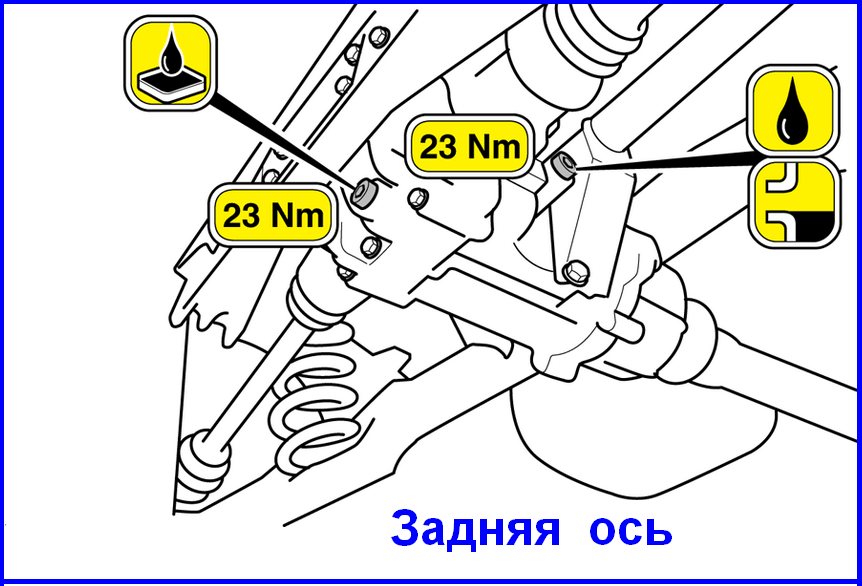 23 Nm

23 Nm

Задняя ось